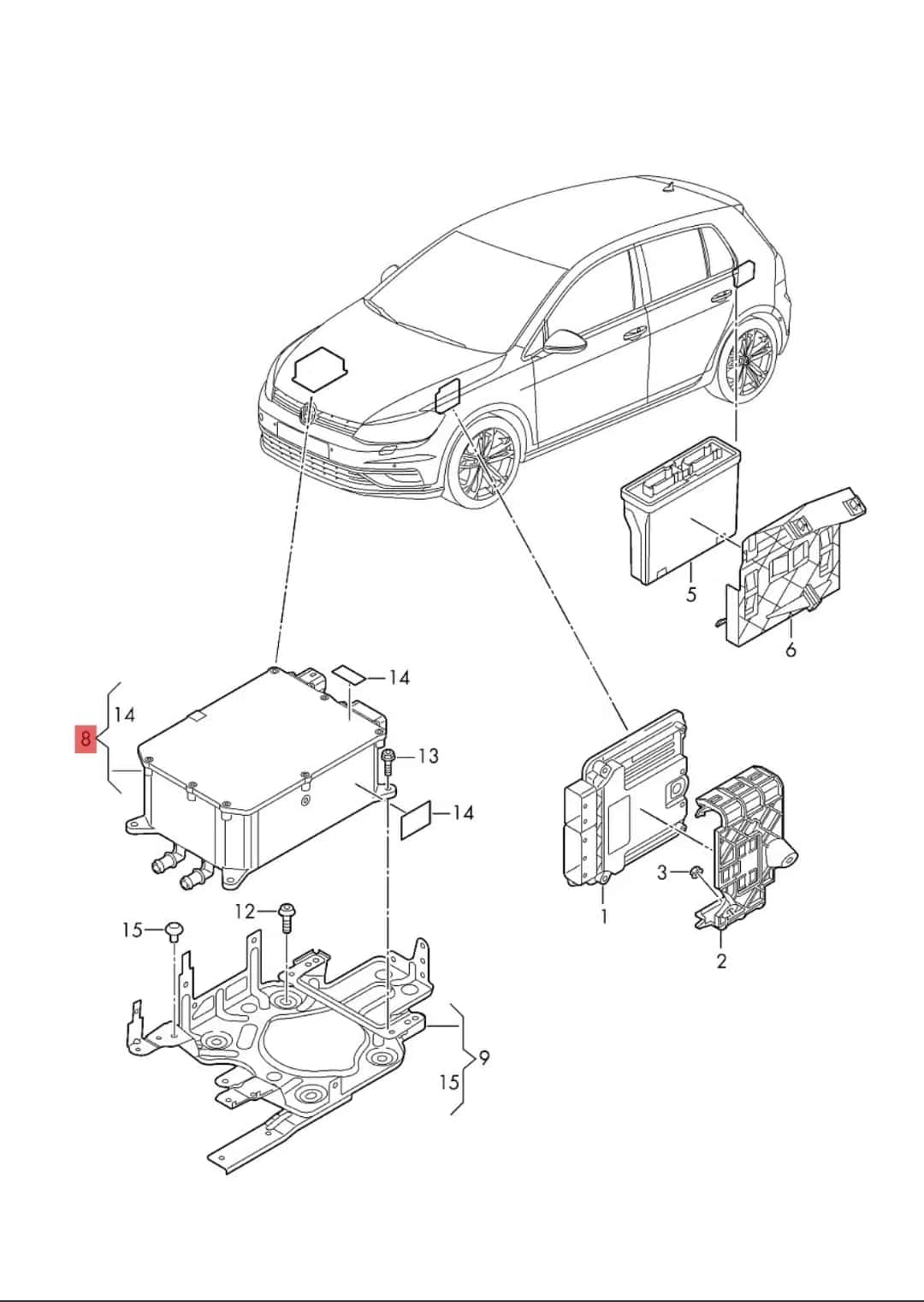 5

6

14

14

8

13

14

3

1

2

12

15

9

15